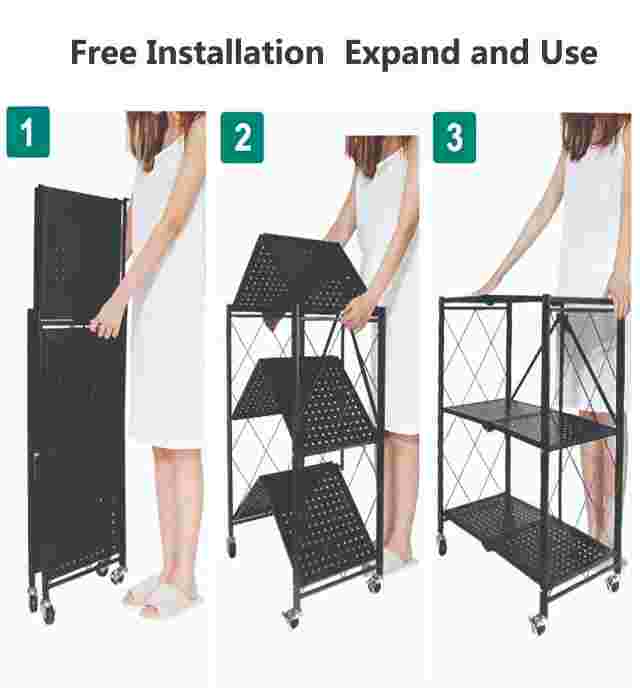 Free Installation  Expand and Use

1

2

3