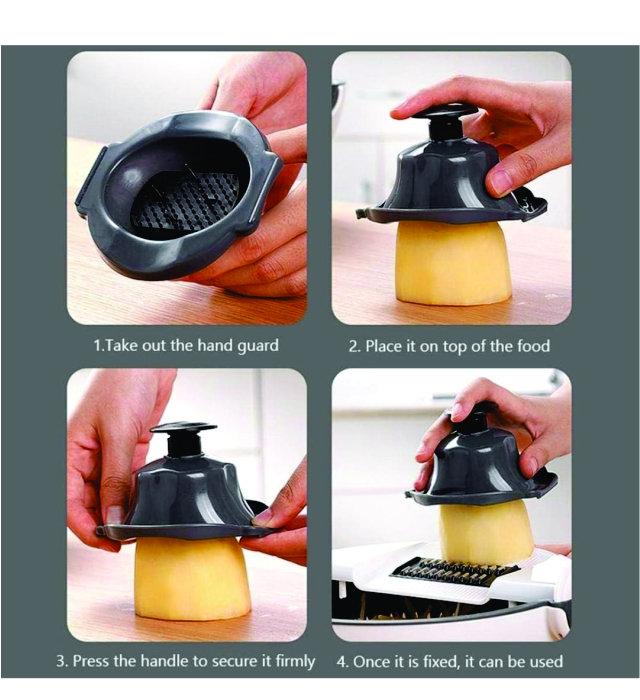 1.Take out the hand guard

2. Place it on top of the food

3. Press the handle to secure it firmly

4. Once it is fixed, it can be used